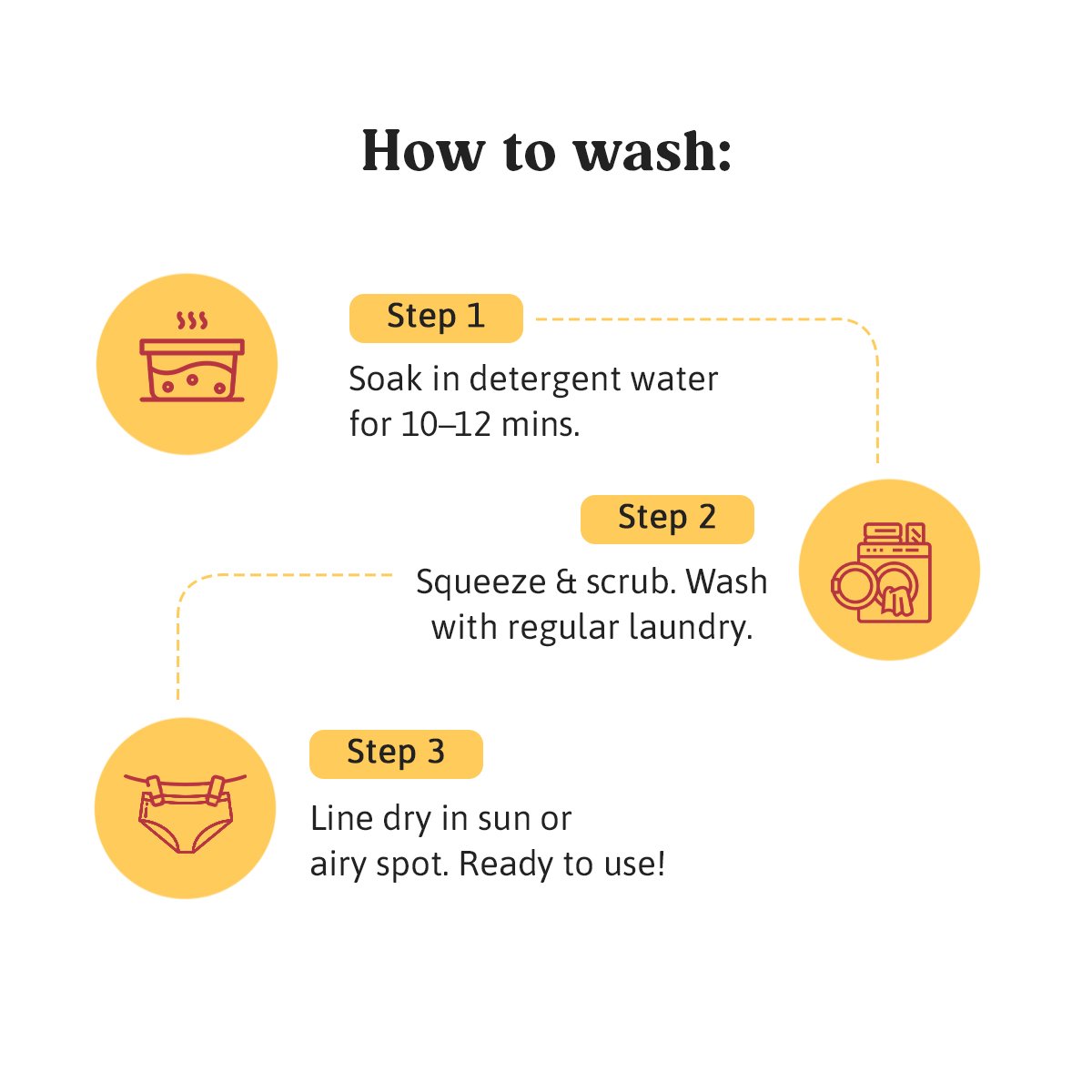 How to wash:

Step 1

Soak in detergent water for 10–12 mins.

Step 2

Squeeze & scrub. Wash with regular laundry.

Step 3

Line dry in sun or airy spot. Ready to use!