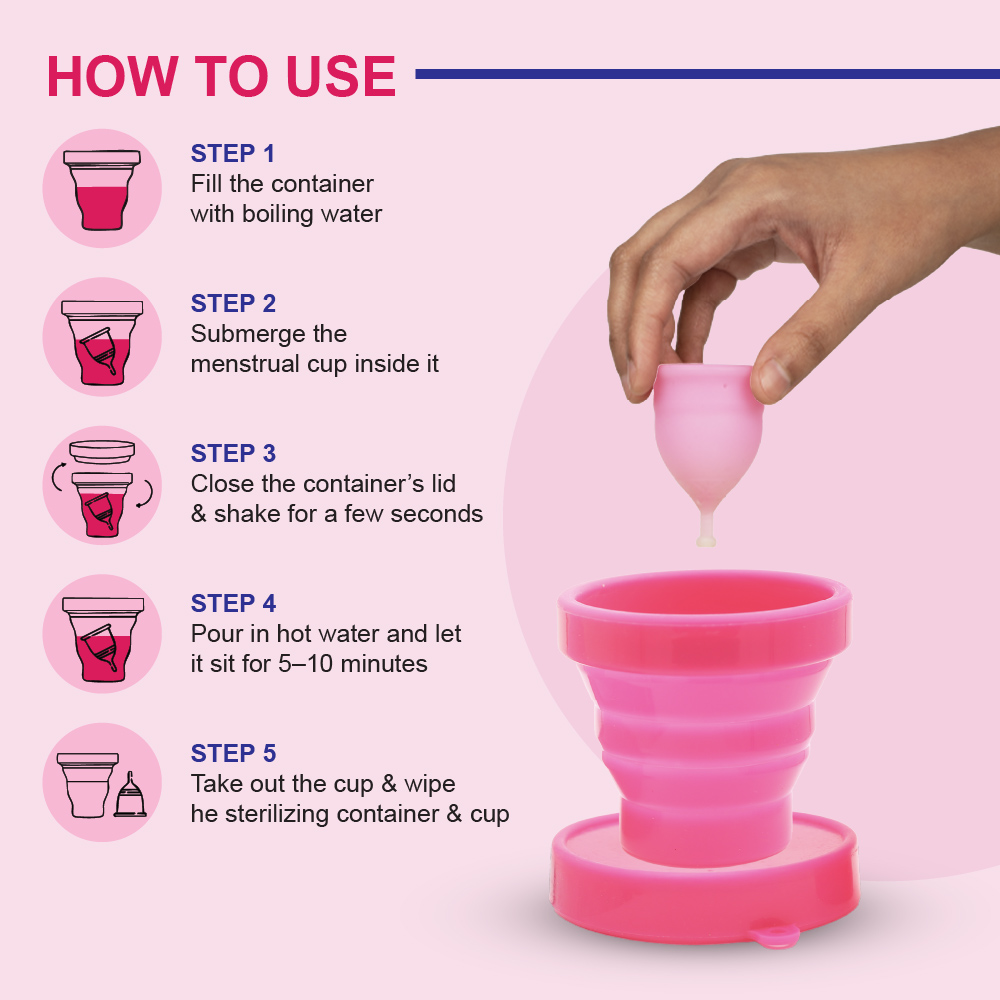 HOW TO USE

STEP 1
Fill the container with boiling water

STEP 2
Submerge the menstrual cup inside it

STEP 3
Close the container's lid & shake for a few seconds

STEP 4
Pour in hot water and let it sit for 5–10 minutes

STEP 5
Take out the cup & wipe he sterilizing container & cup