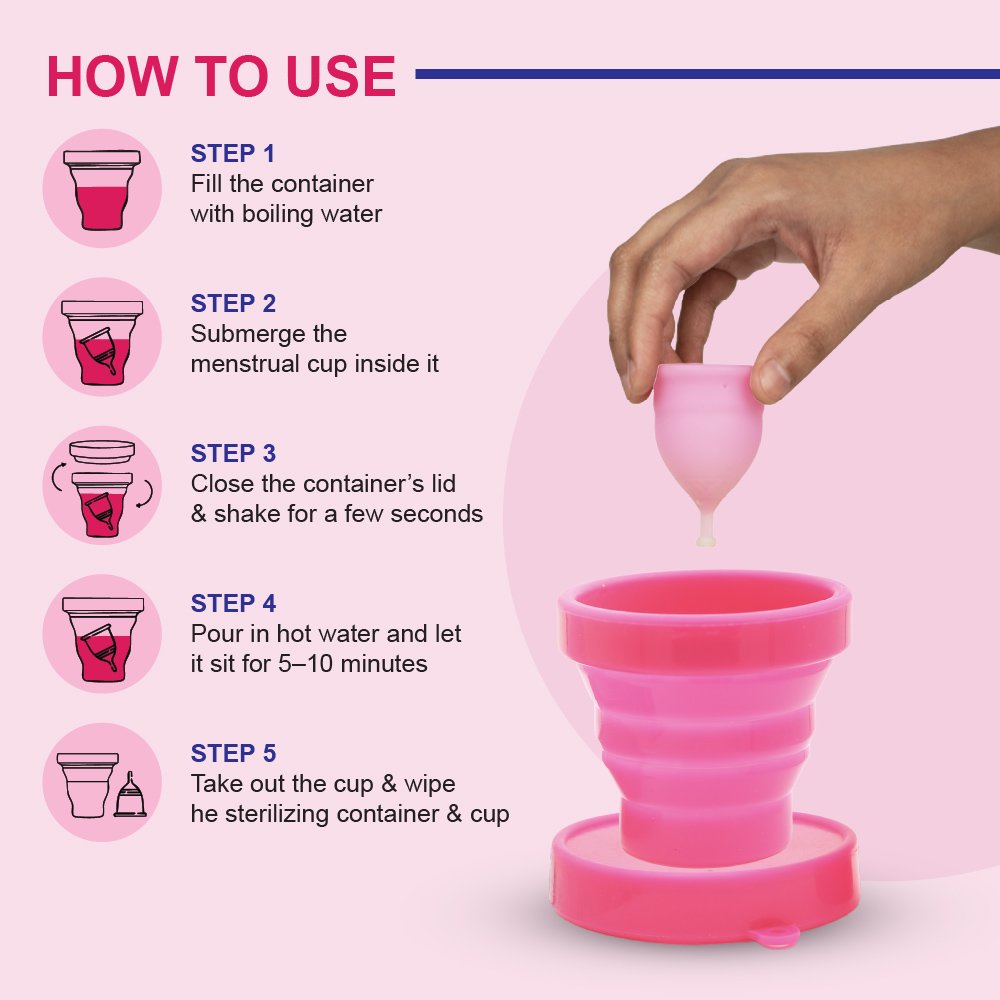 HOW TO USE

STEP 1
Fill the container with boiling water

STEP 2
Submerge the menstrual cup inside it

STEP 3
Close the container's lid & shake for a few seconds

STEP 4
Pour in hot water and let it sit for 5–10 minutes

STEP 5
Take out the cup & wipe he sterilizing container & cup